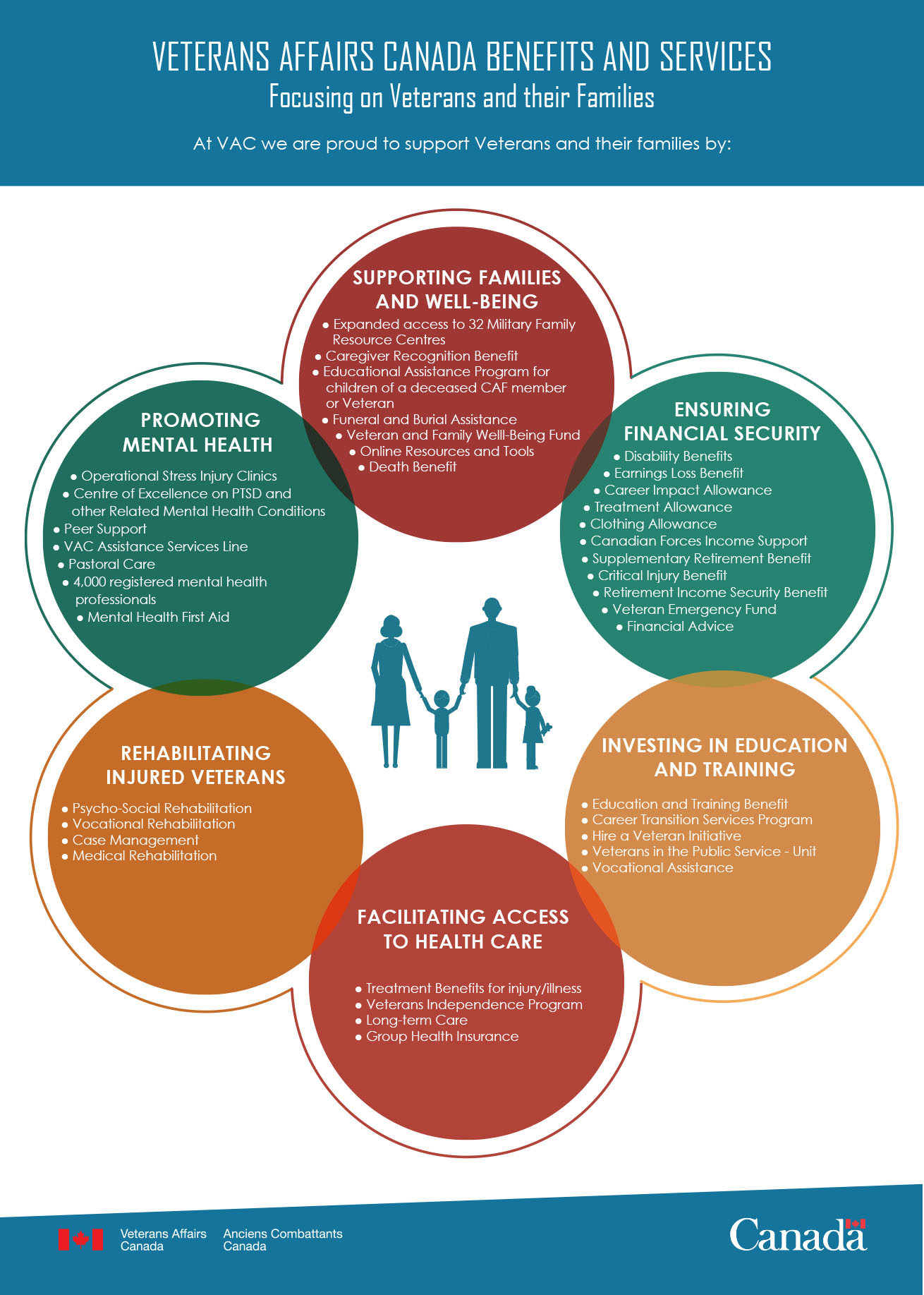 VETERANS AFFAIRS CANADA BENEFITS AND SERVICES
Focusing on Veterans and their Families

At VAC we are proud to support Veterans and their families by:

SUPPORTING FAMILIES AND WELL-BEING
• Expanded access to 32 Military Family Resource Centres
• Caregiver Recognition Benefit
• Educational Assistance Program for children of a deceased CAF member or Veteran
• Funeral and Burial Assistance
• Veteran and Family Welll-Being Fund
• Online Resources and Tools
• Death Benefit

PROMOTING MENTAL HEALTH
• Operational Stress Injury Clinics
• Centre of Excellence on PTSD and other Related Mental Health Conditions
• Peer Support
• VAC Assistance Services Line
• Pastoral Care
• 4,000 registered mental health professionals
• Mental Health First Aid

ENSURING FINANCIAL SECURITY
• Disability Benefits
• Earnings Loss Benefit
• Career Impact Allowance
• Treatment Allowance
• Clothing Allowance
• Canadian Forces Income Support
• Supplementary Retirement Benefit
• Critical Injury Benefit
• Retirement Income Security Benefit
• Veteran Emergency Fund
• Financial Advice

REHABILITATING INJURED VETERANS
• Psycho-Social Rehabilitation
• Vocational Rehabilitation
• Case Management
• Medical Rehabilitation

INVESTING IN EDUCATION AND TRAINING
• Education and Training Benefit
• Career Transition Services Program
• Hire a Veteran Initiative
• Veterans in the Public Service - Unit
• Vocational Assistance

FACILITATING ACCESS TO HEALTH CARE
• Treatment Benefits for injury/illness
• Veterans Independence Program
• Long-term Care
• Group Health Insurance

Veterans Affairs Canada
Anciens Combattants Canada
Canada